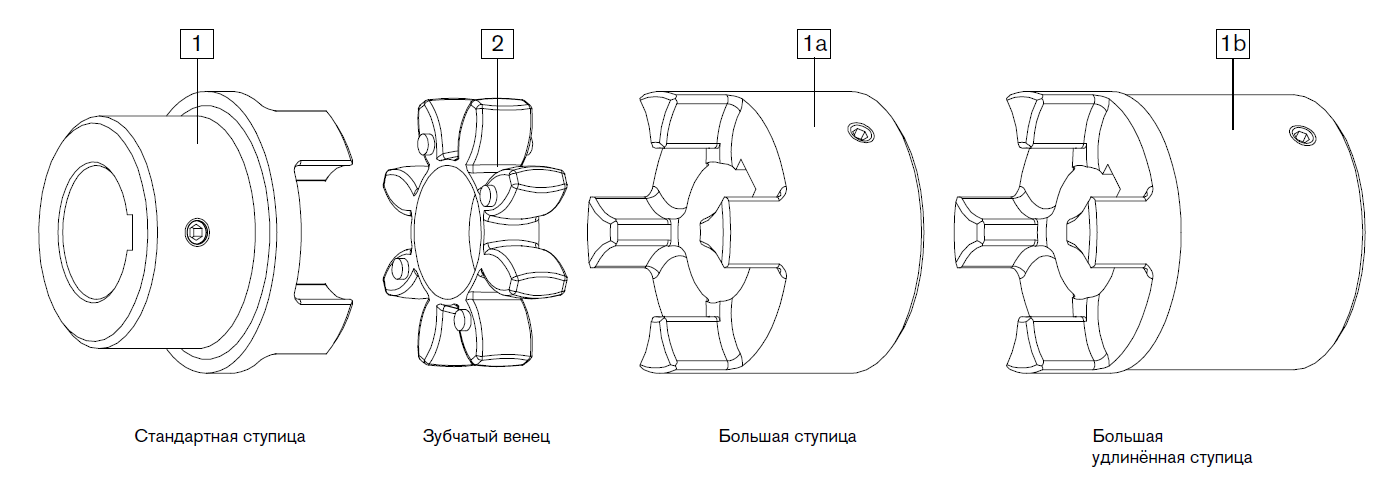 1

2

1a

1b

Стандартная ступица

Зубчатый венец

Большая ступица

Большая удлинённая ступица