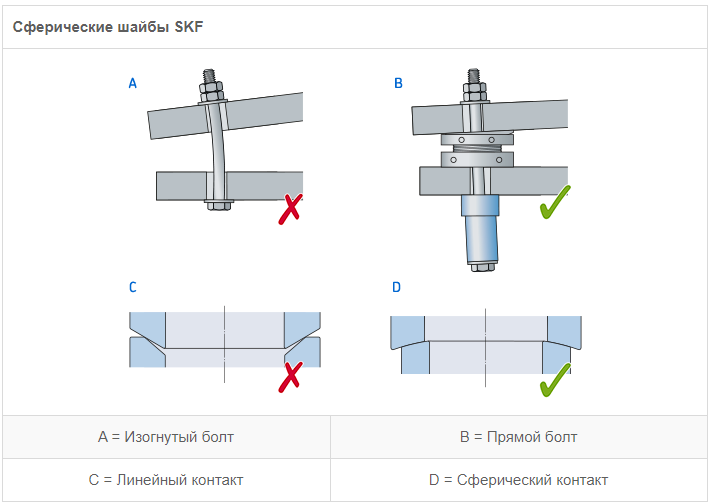 Сферические шайбы SKF

A

B

C

D

| A = Изогнутый болт | B = Прямой болт |
|---|---|
| C = Линейный контакт | D = Сферический контакт |