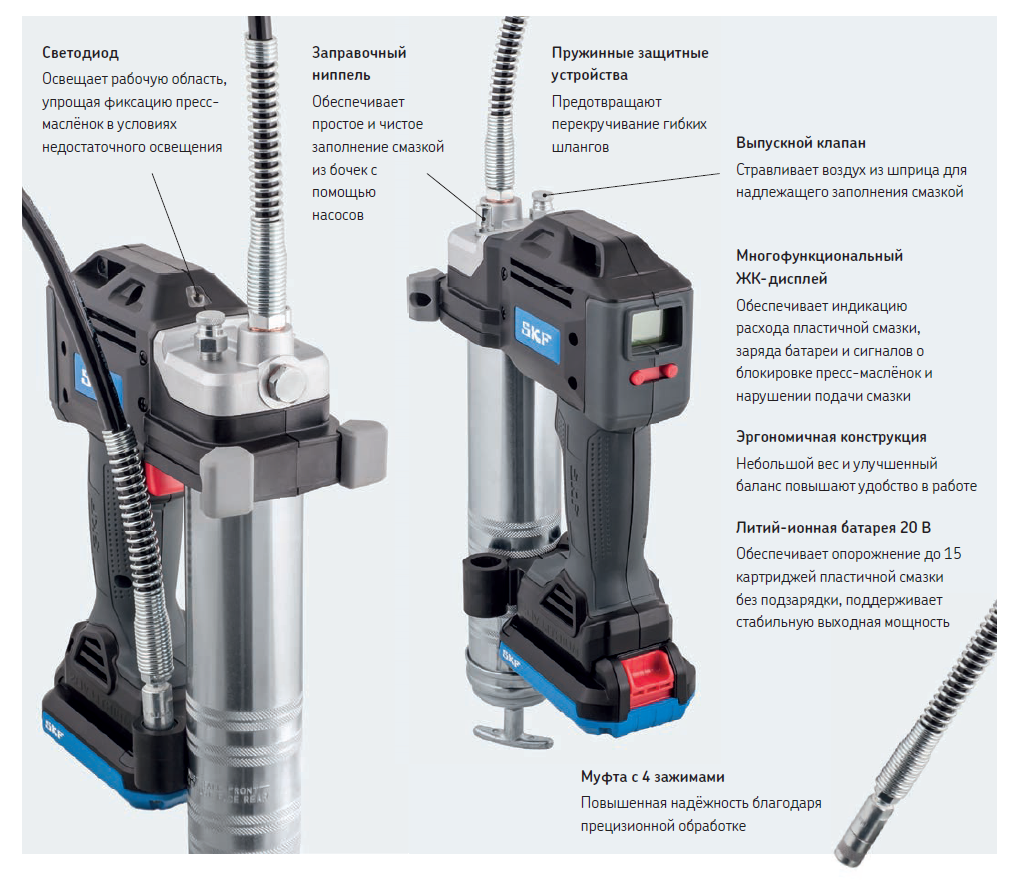 Светодиод
Освещает рабочую область, упрощая фиксацию пресс-маслёнок в условиях недостаточного освещения

Заправочный ниппель
Обеспечивает простое и чистое заполнение смазкой из бочек с помощью насосов

Пружинные защитные устройства
Предотвращают перекручивание гибких шлангов

Выпускной клапан
Стравливает воздух из шприца для надлежащего заполнения смазкой

Многофункциональный ЖК-дисплей
Обеспечивает индикацию расхода пластичной смазки, заряда батареи и сигналов о блокировке пресс-маслёнок и нарушении подачи смазки

Эргономичная конструкция
Небольшой вес и улучшенный баланс повышают удобство в работе

Литий-ионная батарея 20 В
Обеспечивает опорожнение до 15 картриджей пластичной смазки без подзарядки, поддерживает стабильную выходная мощность

Муфта с 4 зажимами
Повышенная надёжность благодаря прецизионной обработке

SKF

SKF

SKF

SKF